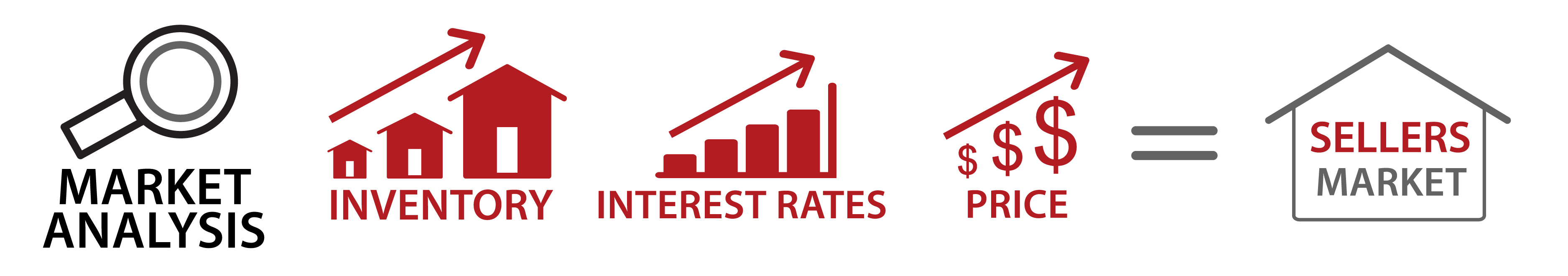 MARKET ANALYSIS

INVENTORY

INTEREST RATES

$ $ $

PRICE

=

SELLERS MARKET